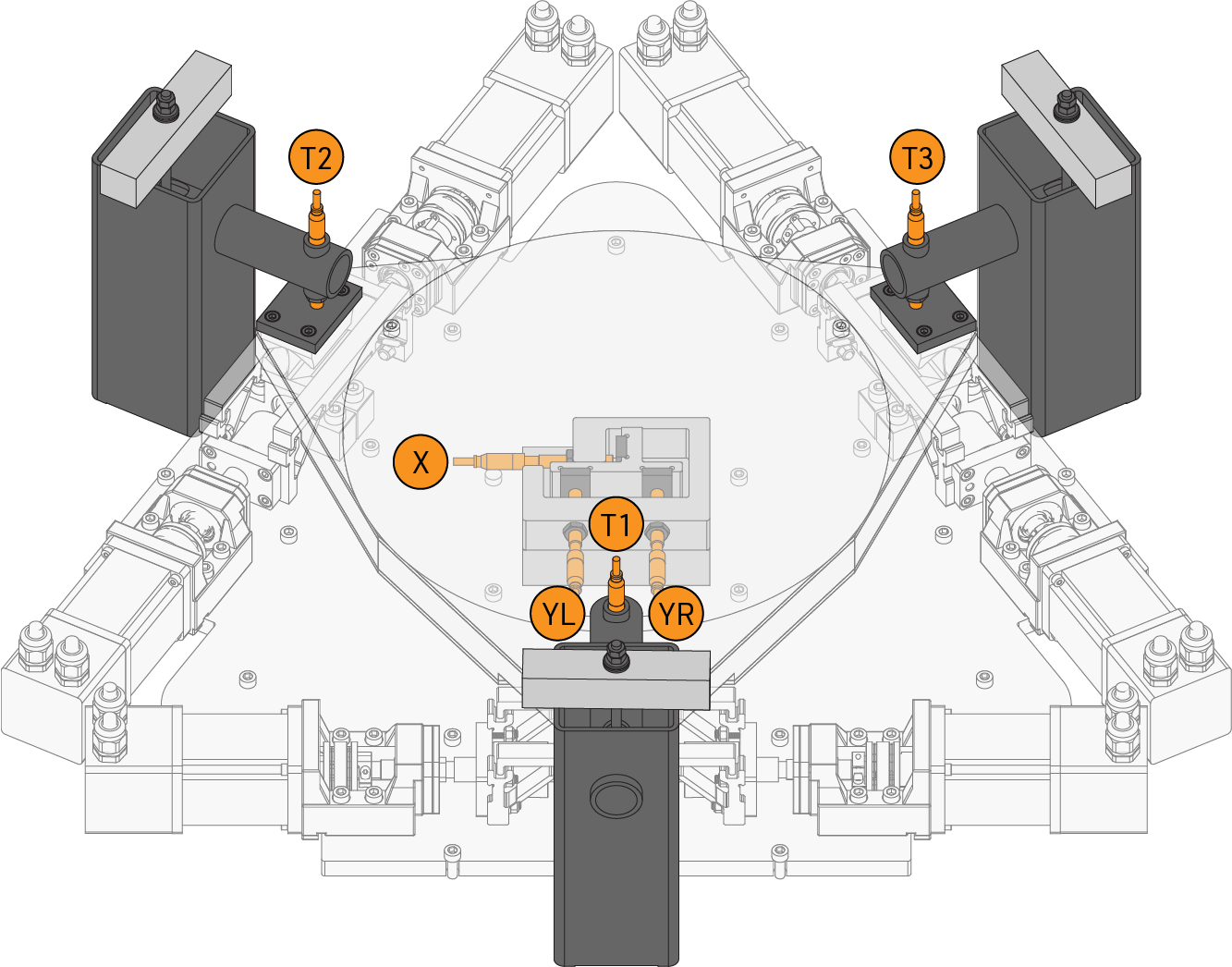 T2
T3
X
T1
YL
YR